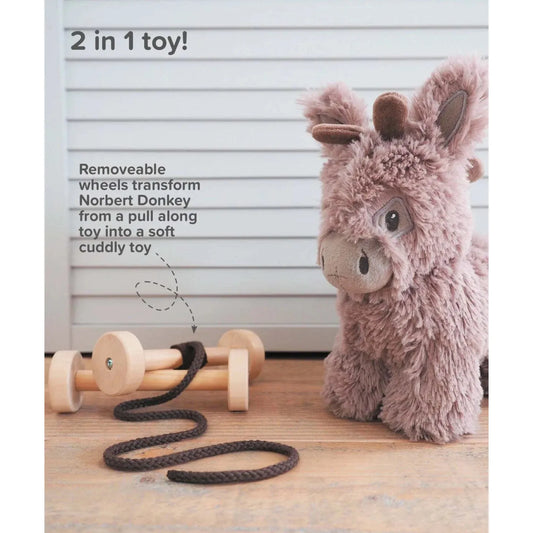 2 in 1 toy!

Removeable wheels transform Norbert Donkey from a pull along toy into a soft cuddly toy