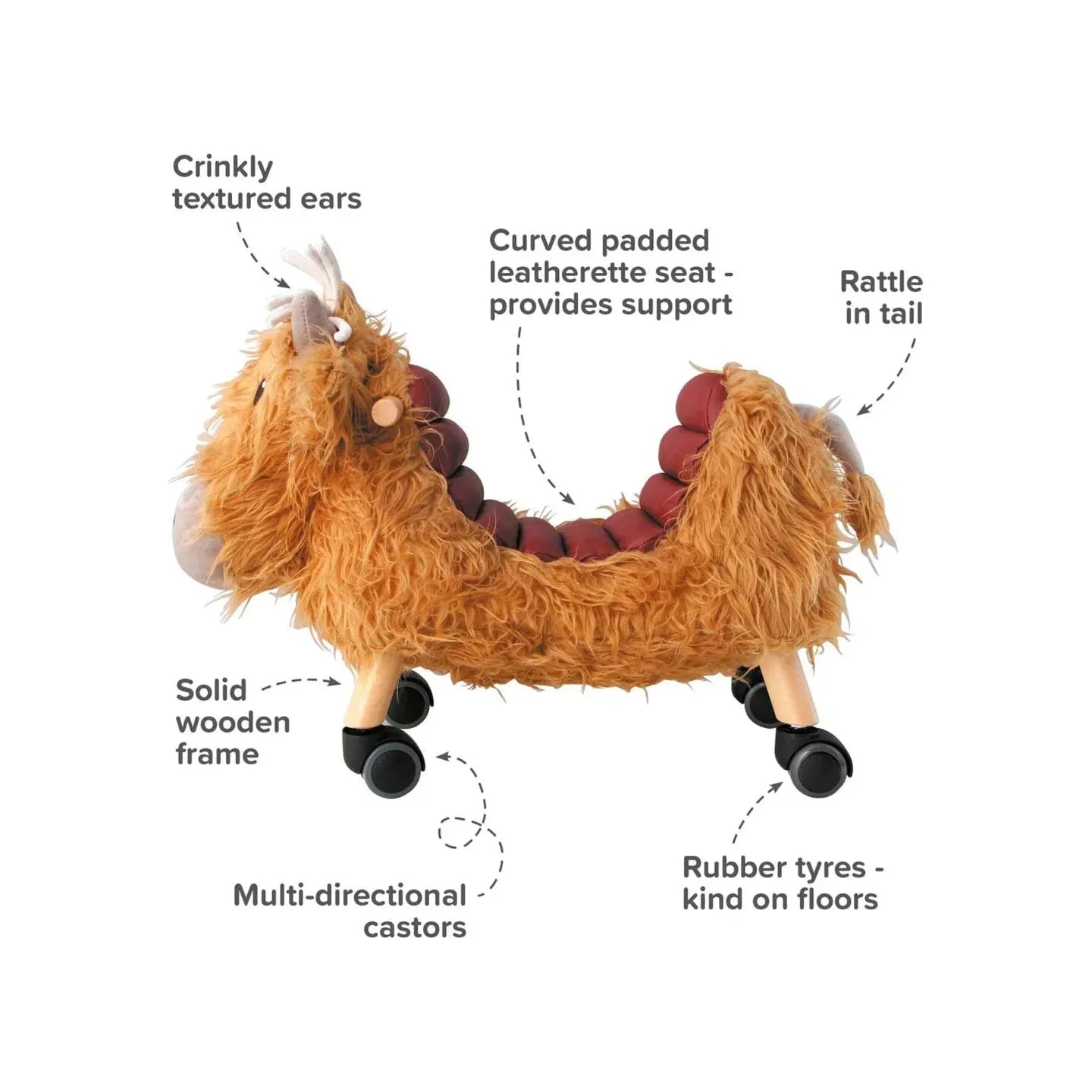 Crinkly textured ears

Curved padded leatherette seat - provides support

Rattle in tail

Solid wooden frame

Multi-directional castors

Rubber tyres - kind on floors